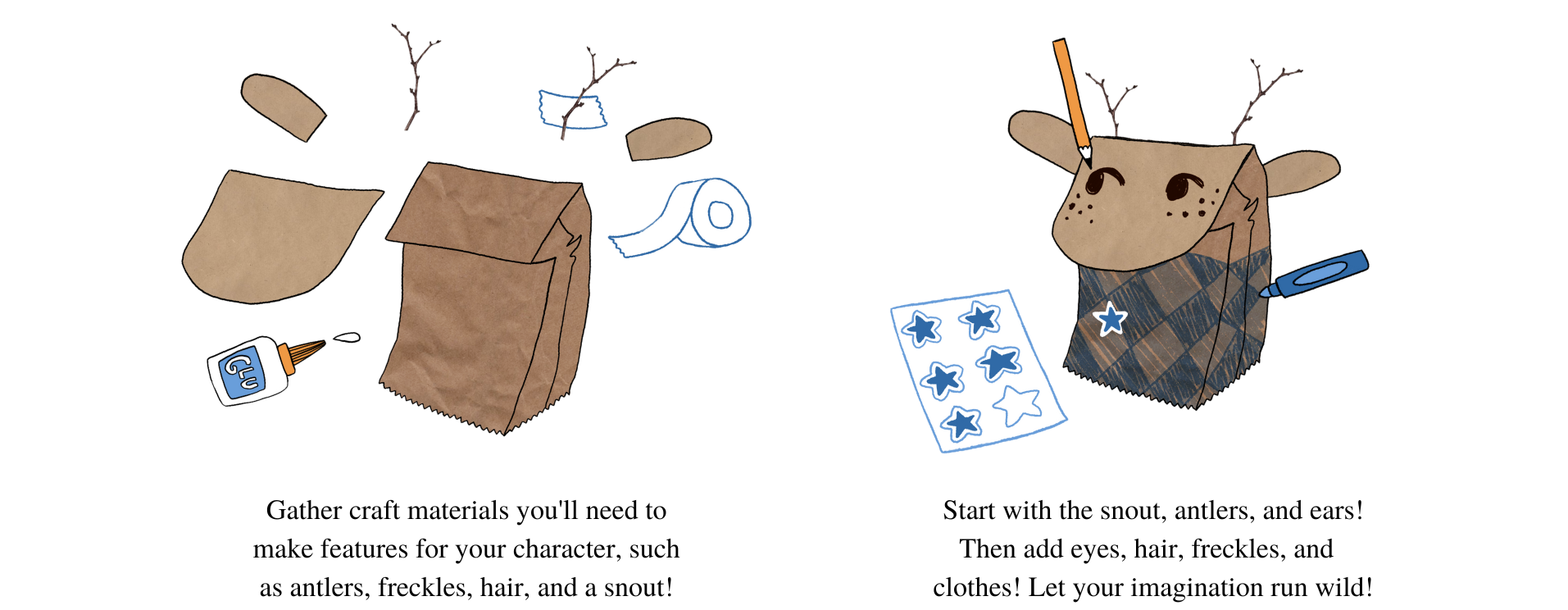 GLU

Gather craft materials you'll need to make features for your character, such as antlers, freckles, hair, and a snout!

Start with the snout, antlers, and ears! Then add eyes, hair, freckles, and clothes! Let your imagination run wild!